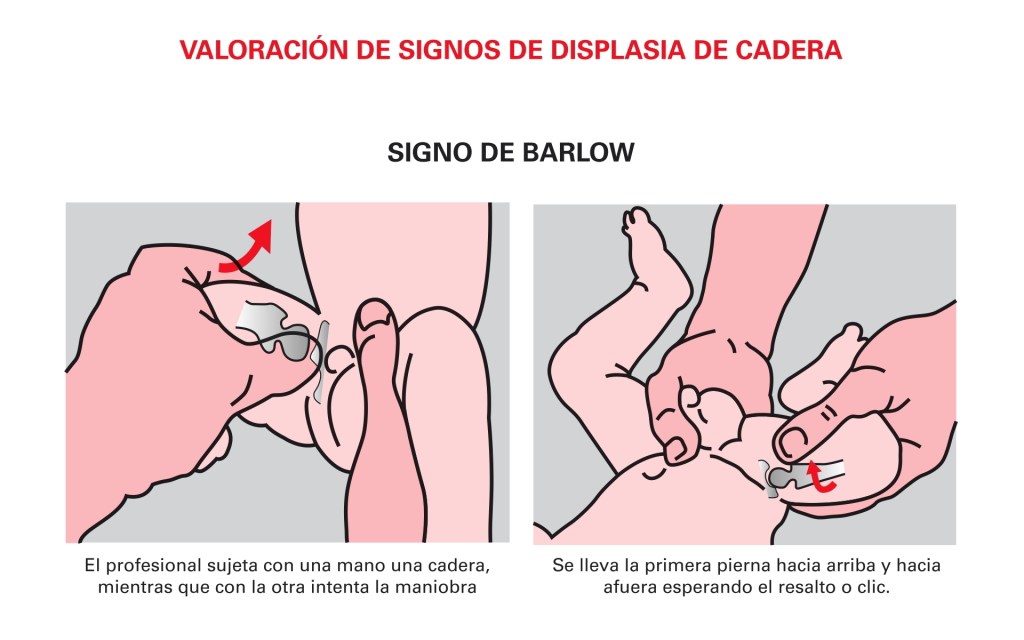 VALORACIÓN DE SIGNOS DE DISPLASIA DE CADERA

SIGNO DE BARLOW

El profesional sujeta con una mano una cadera, mientras que con la otra intenta la maniobra

Se lleva la primera pierna hacia arriba y hacia afuera esperando el resalto o clic.